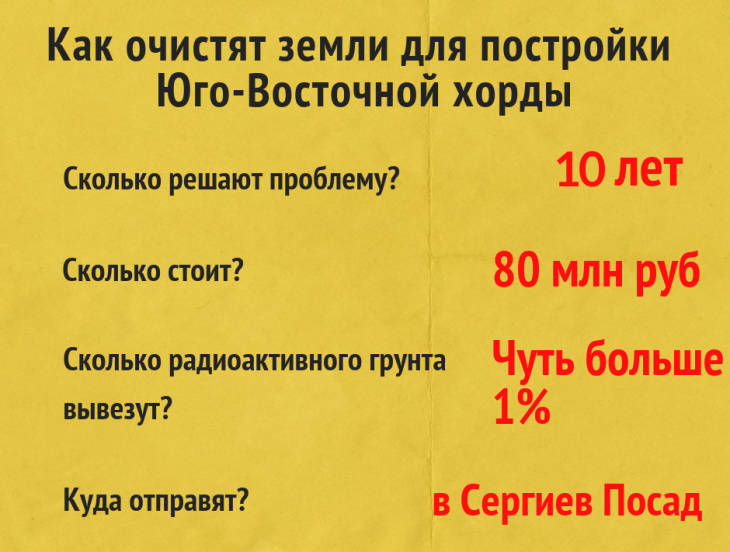 Как очистят земли для постройки Юго-Восточной хорды

Сколько решают проблему?

10 лет

Сколько стоит?

80 млн руб

Сколько радиоактивного грунта вывезут?

Чуть больше 1%

Куда отправят?

в Сергиев Посад